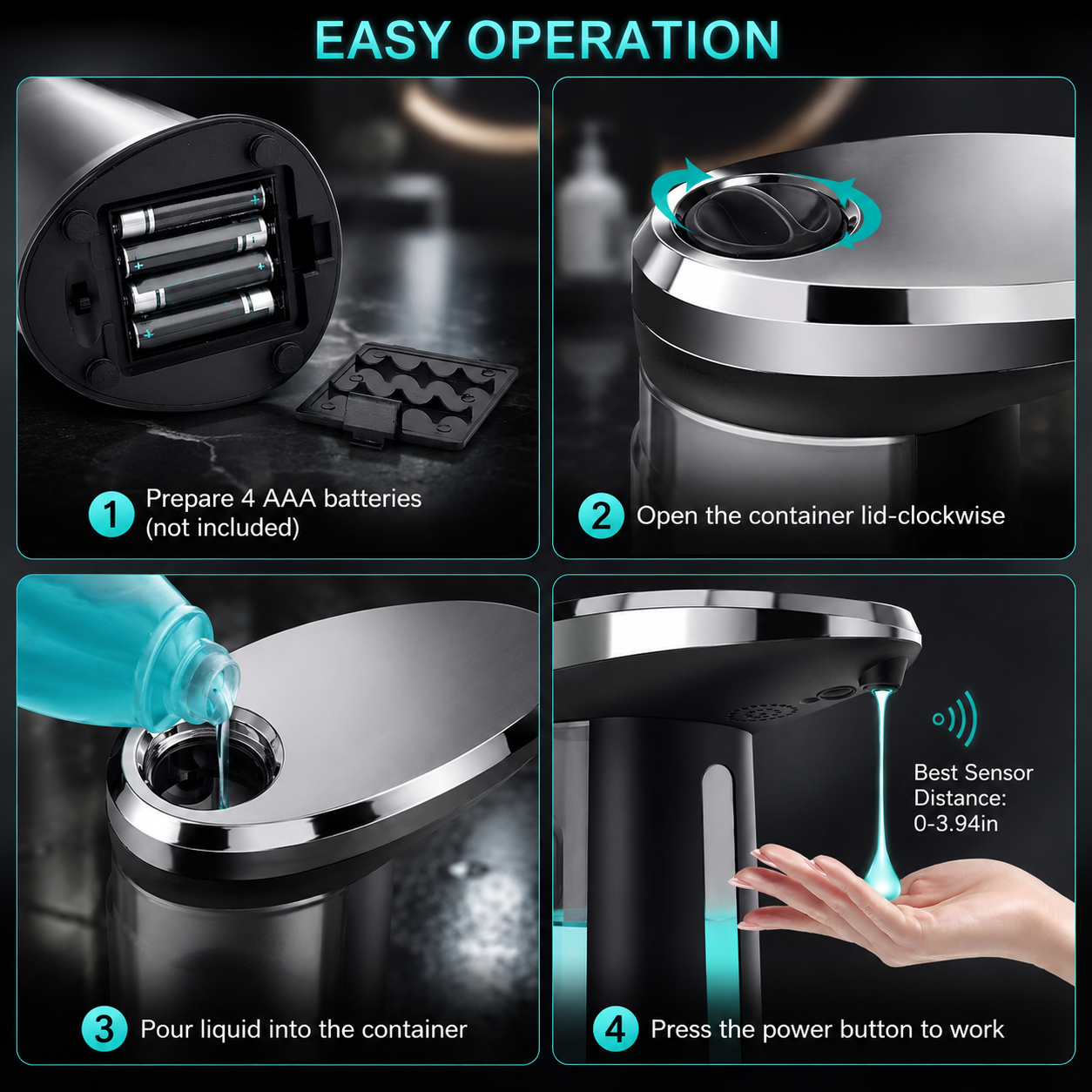 EASY OPERATION

1 Prepare 4 AAA batteries (not included)

2 Open the container lid-clockwise

3 Pour liquid into the container

Best Sensor Distance: 0-3.94in

4 Press the power button to work